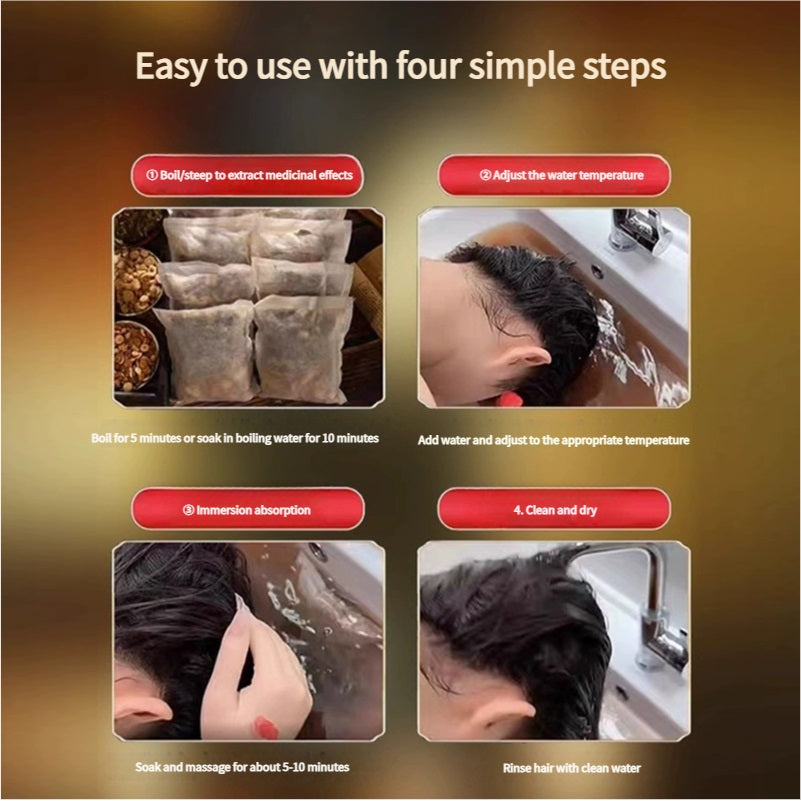 Easy to use with four simple steps

① Boil/steep to extract medicinal effects

Boil for 5 minutes or soak in boiling water for 10 minutes

② Adjust the water temperature

Add water and adjust to the appropriate temperature

③ Immersion absorption

Soak and massage for about 5-10 minutes

4. Clean and dry

Rinse hair with clean water